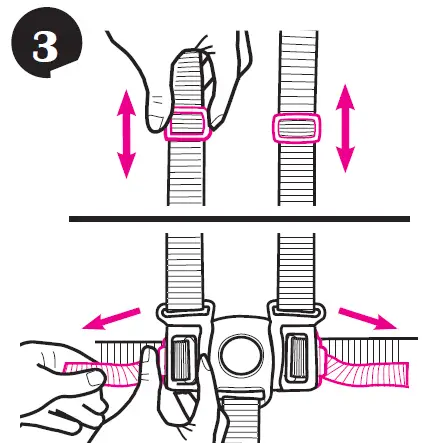 3