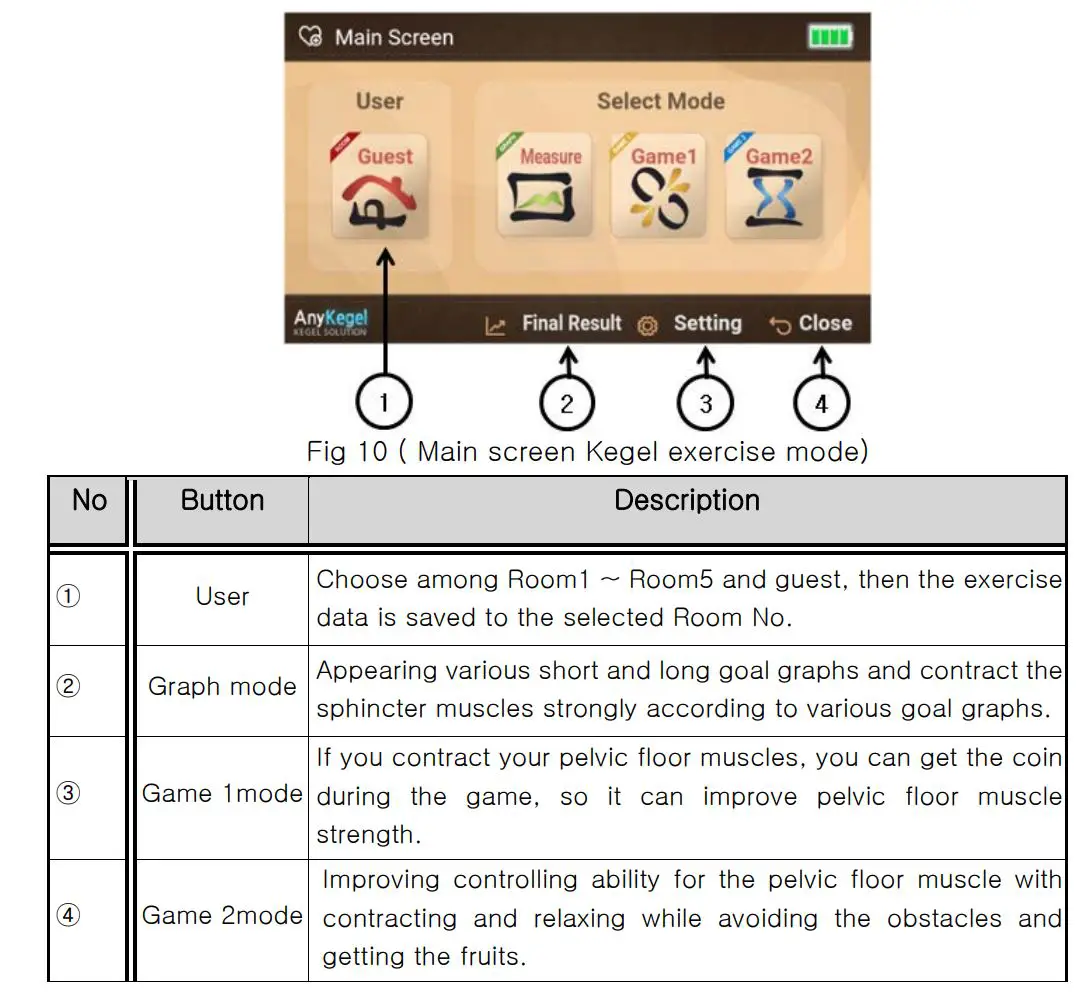 Main Screen

User

Select Mode

Guest

Measure

Game1

Game2

AnyKegel
KEGEL SOLUTION

Final Result

Setting

Close

1

2

3

4

Fig 10 ( Main screen Kegel exercise mode)

| No | Button | Description |
|---|---|---|
| ① | User | Choose among Room1 ~ Room5 and guest, then the exercise data is saved to the selected Room No. |
| ② | Graph mode | Appearing various short and long goal graphs and contract the sphincter muscles strongly according to various goal graphs. |
| ③ | Game 1mode | If you contract your pelvic floor muscles, you can get the coin during the game, so it can improve pelvic floor muscle strength. |
| ④ | Game 2mode | Improving controlling ability for the pelvic floor muscle with contracting and relaxing while avoiding the obstacles and getting the fruits. |