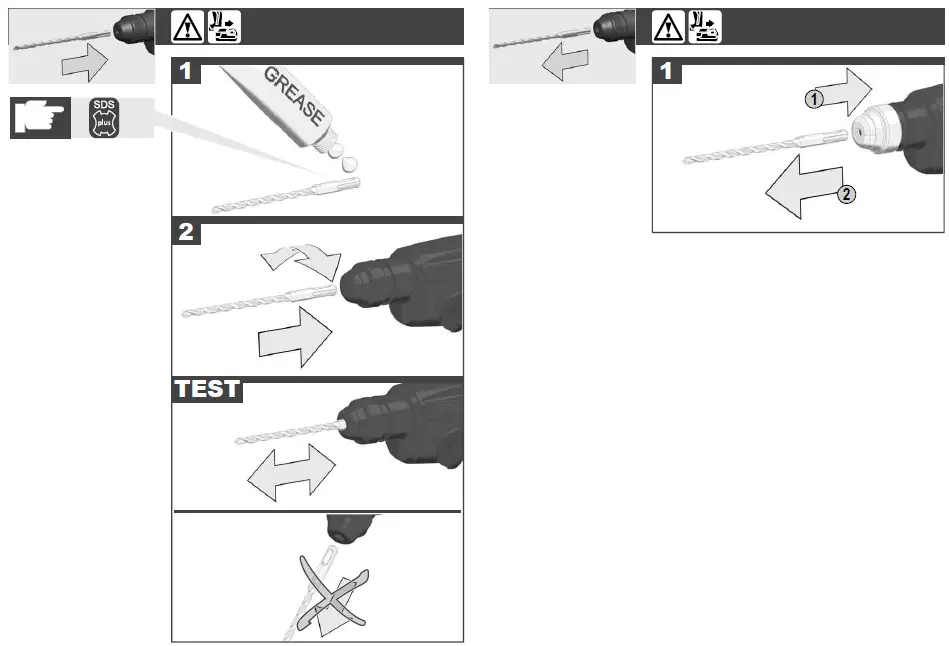 SDS plus

1

GREASE

2

TEST

1

1

2