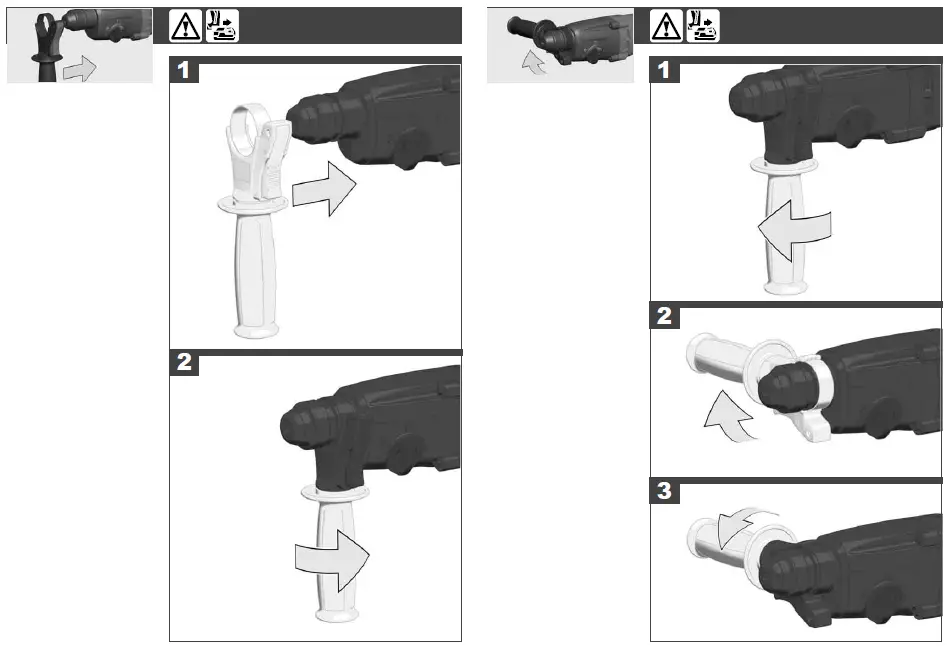 1

2

1

2

3