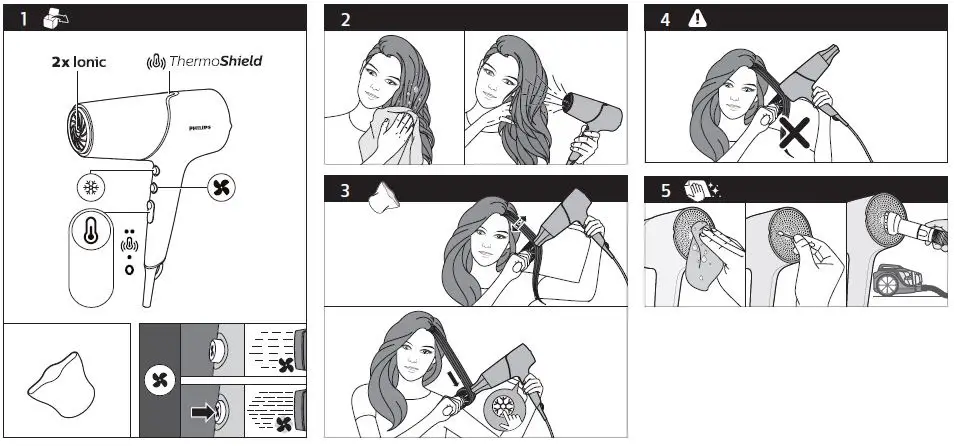 1

2x Ionic

ThermoShield

PHILIPS

2

3

4

5