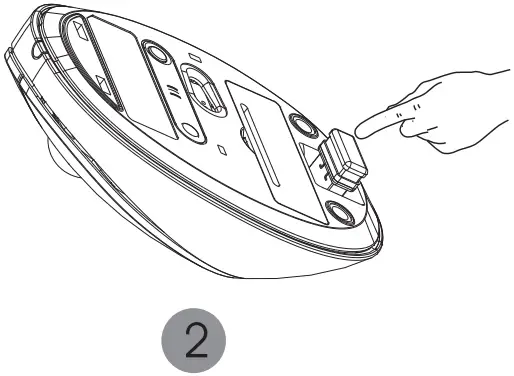 2