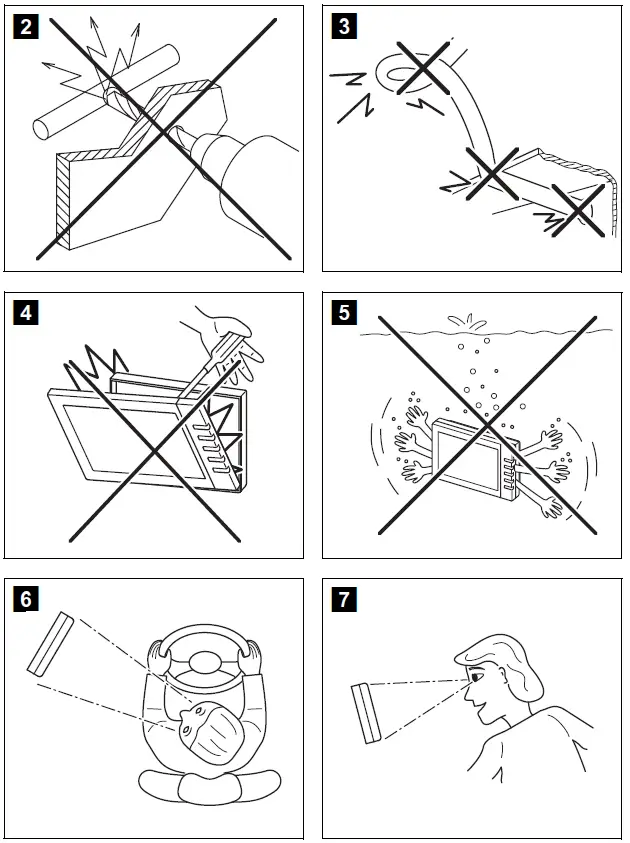 2

3

4

5

6

7