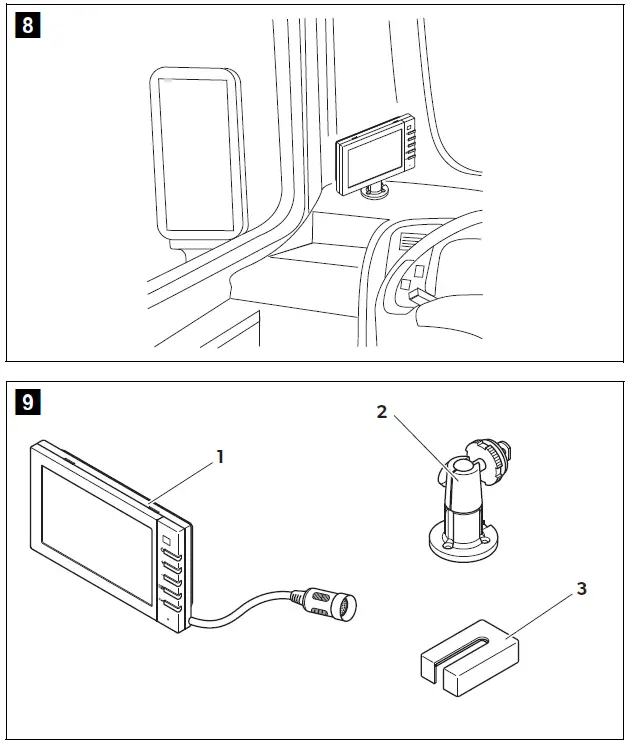 8

9

1

2

3