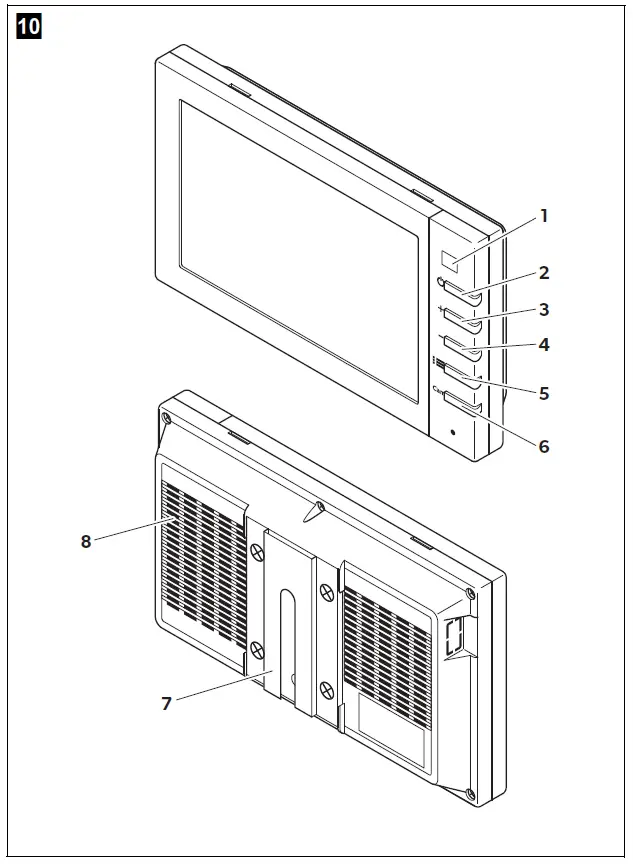 10

1
2
3
4
5
6
8
7