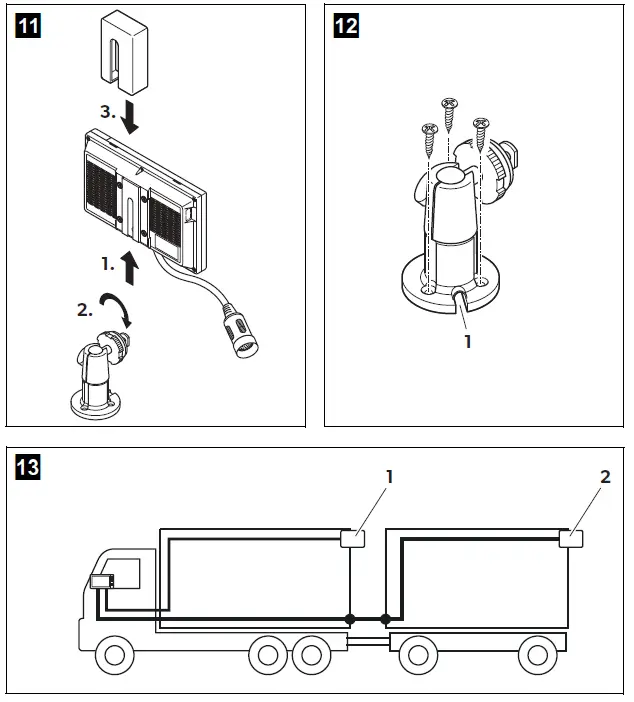 11

3.

1.

2.

12

1

13

1

2