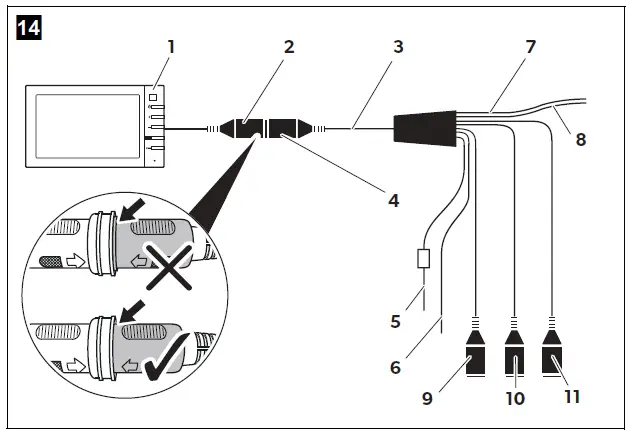 14

1
2
3
7
8
4
5
6
9
10
11