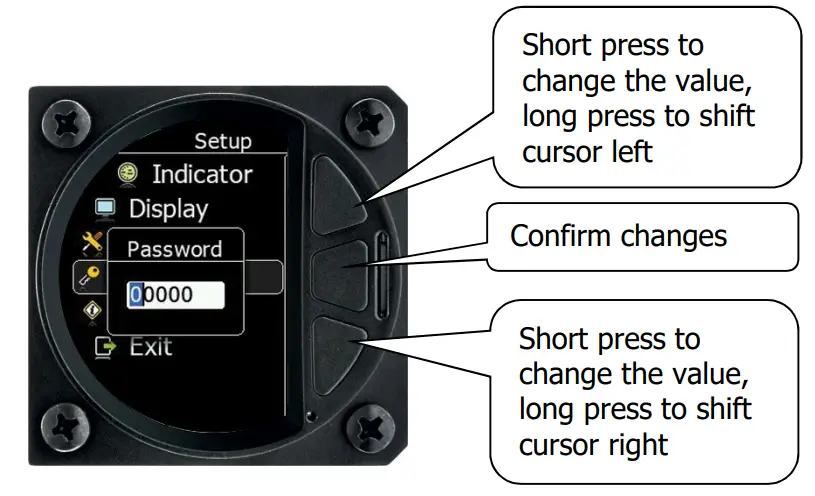 Setup
Indicator
Display
Password
00000
Exit

Short press to change the value, long press to shift cursor left

Confirm changes

Short press to change the value, long press to shift cursor right