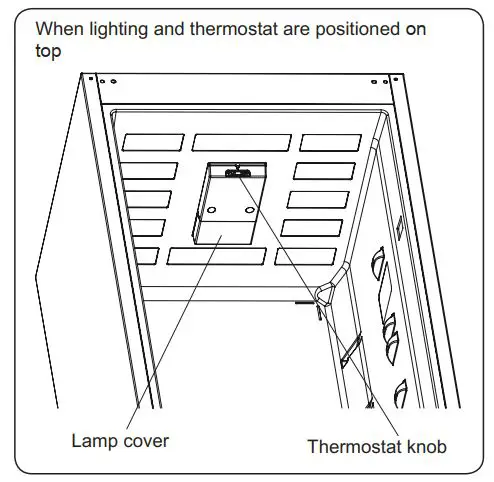 When lighting and thermostat are positioned on top

Lamp cover

Thermostat knob