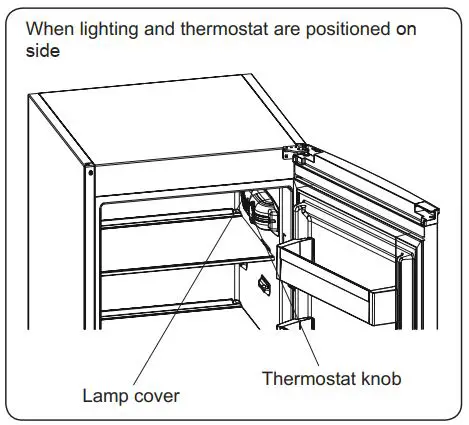 When lighting and thermostat are positioned on side

Thermostat knob

Lamp cover