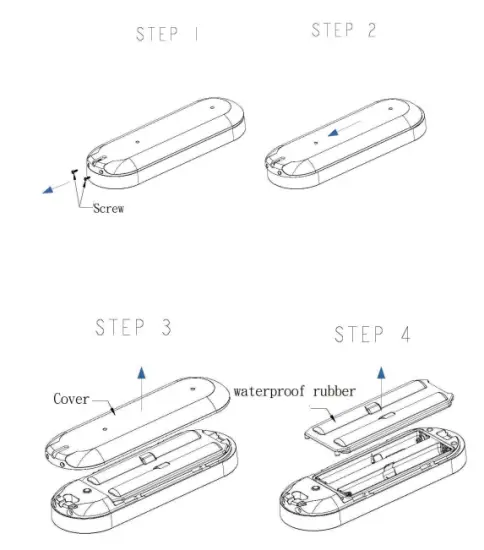 STEP 1

STEP 2

Screw

STEP 3

STEP 4

Cover

waterproof rubber