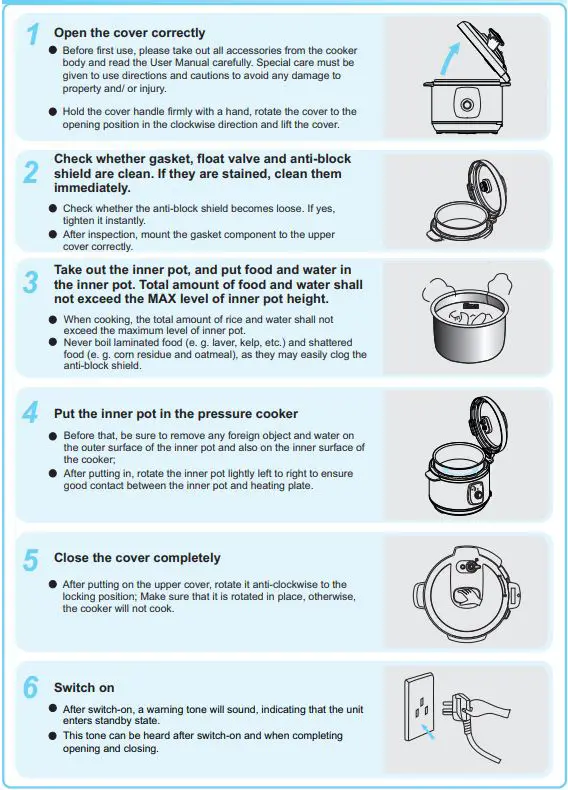 1 Open the cover correctly

● Before first use, please take out all accessories from the cooker body and read the User Manual carefully. Special care must be given to use directions and cautions to avoid any damage to property and/ or injury.

● Hold the cover handle firmly with a hand, rotate the cover to the opening position in the clockwise direction and lift the cover.

2 Check whether gasket, float valve and anti-block shield are clean. If they are stained, clean them immediately.

● Check whether the anti-block shield becomes loose. If yes, tighten it instantly.

● After inspection, mount the gasket component to the upper cover correctly.

3 Take out the inner pot, and put food and water in the inner pot. Total amount of food and water shall not exceed the MAX level of inner pot height.

● When cooking, the total amount of rice and water shall not exceed the maximum level of inner pot.

● Never boil laminated food (e. g. laver, kelp, etc.) and shattered food (e. g. corn residue and oatmeal), as they may easily clog the anti-block shield.

4 Put the inner pot in the pressure cooker

● Before that, be sure to remove any foreign object and water on the outer surface of the inner pot and also on the inner surface of the cooker;

● After putting in, rotate the inner pot lightly left to right to ensure good contact between the inner pot and heating plate.

5 Close the cover completely

● After putting on the upper cover, rotate it anti-clockwise to the locking position; Make sure that it is rotated in place, otherwise, the cooker will not cook.

6 Switch on

● After switch-on, a warning tone will sound, indicating that the unit enters standby state.

● This tone can be heard after switch-on and when completing opening and closing.