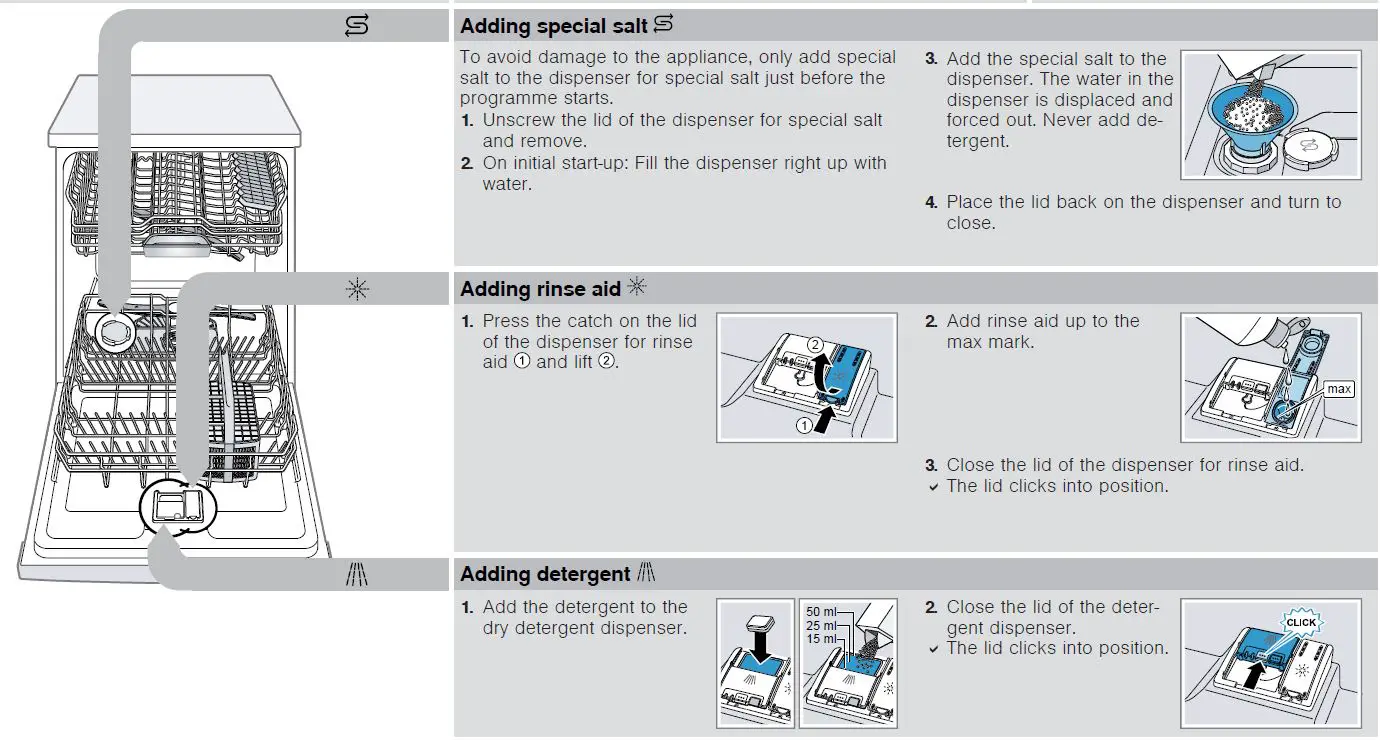 Adding special salt

To avoid damage to the appliance, only add special salt to the dispenser for special salt just before the programme starts.

1. Unscrew the lid of the dispenser for special salt and remove.

2. On initial start-up: Fill the dispenser right up with water.

3. Add the special salt to the dispenser. The water in the dispenser is displaced and forced out. Never add detergent.

4. Place the lid back on the dispenser and turn to close.

Adding rinse aid

1. Press the catch on the lid of the dispenser for rinse aid ① and lift ②.

②
①

2. Add rinse aid up to the max mark.

max

3. Close the lid of the dispenser for rinse aid.
✓ The lid clicks into position.

Adding detergent

1. Add the detergent to the dry detergent dispenser.

50 ml
25 ml
15 ml

2. Close the lid of the detergent dispenser.
✓ The lid clicks into position.

CLICK