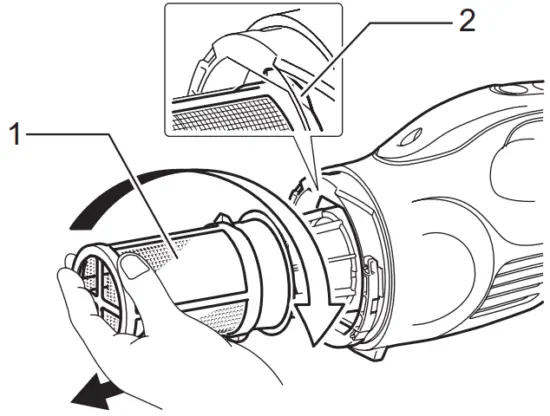 2
1