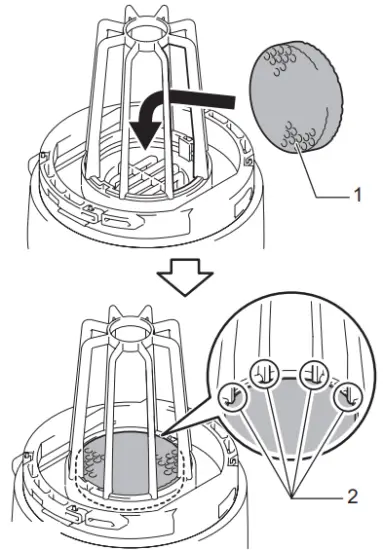 1

2