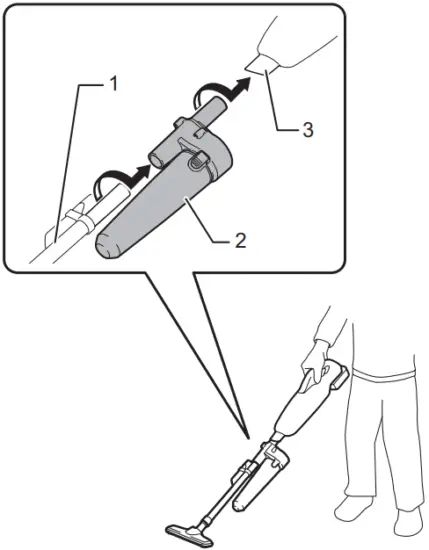 1
3
2