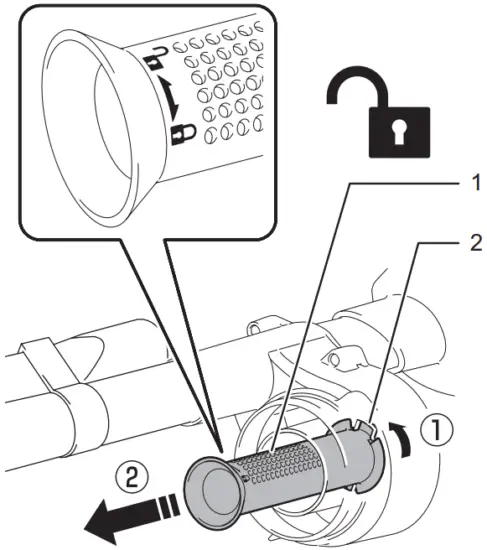 1
2
①
②