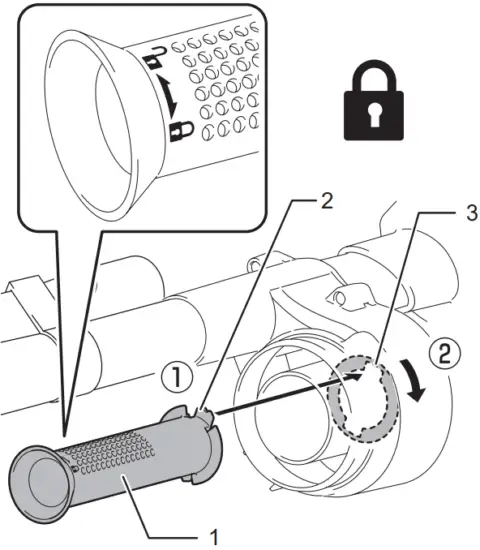 2
3
①
②
1