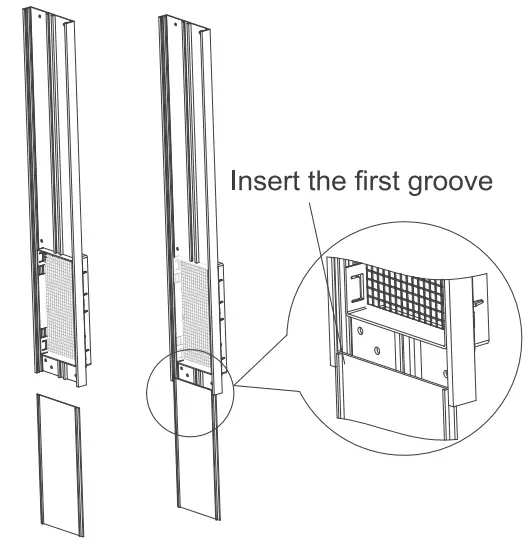 Insert the first groove