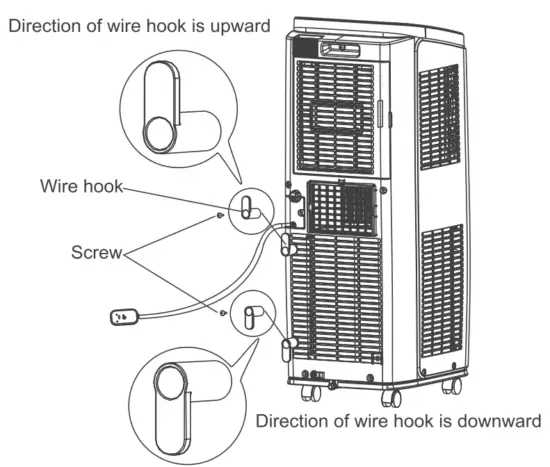 Direction of wire hook is upward

Wire hook

Screw

Direction of wire hook is downward