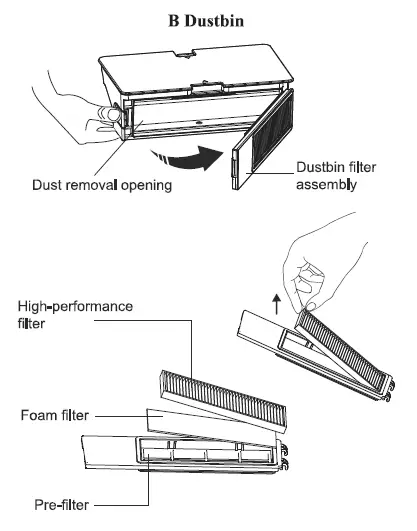 B Dustbin

Dust removal opening

Dustbin filter assembly

High-performance filter

Foam filter

Pre-filter