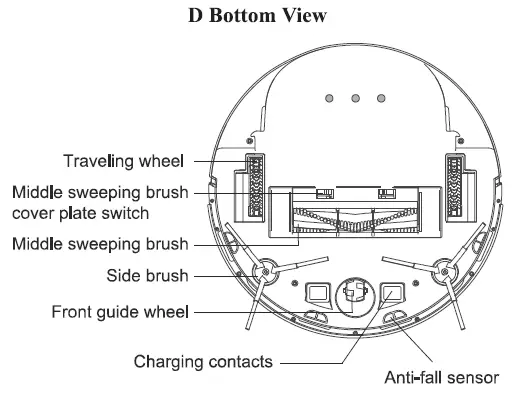 D Bottom View

Traveling wheel

Middle sweeping brush cover plate switch

Middle sweeping brush

Side brush

Front guide wheel

Charging contacts

Anti-fall sensor