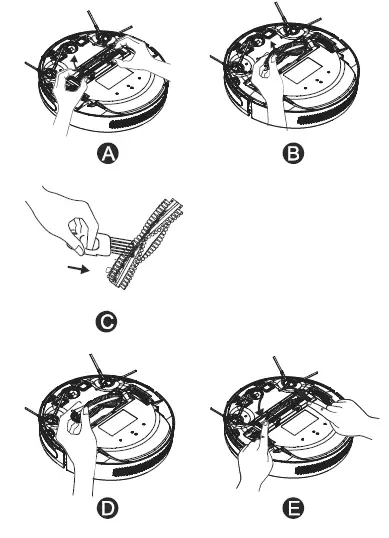 A

B

C

D

E