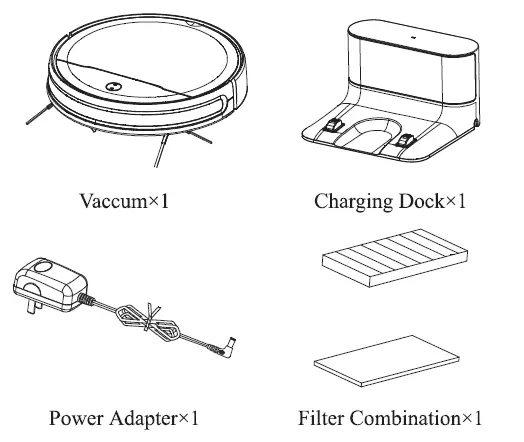 Vaccum×1

Charging Dock×1

Power Adapter×1

Filter Combination×1