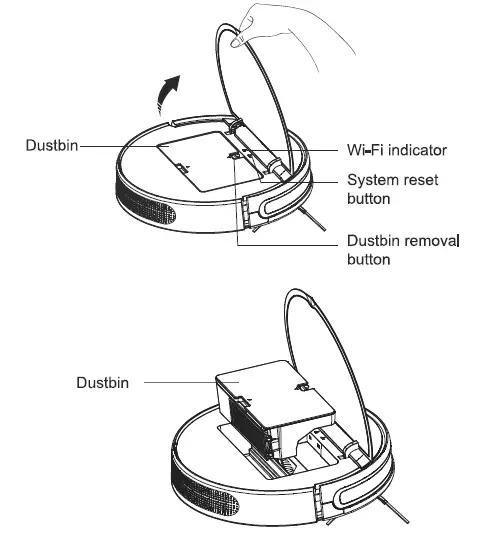 Dustbin

Wi-Fi indicator

System reset button

Dustbin removal button

Dustbin