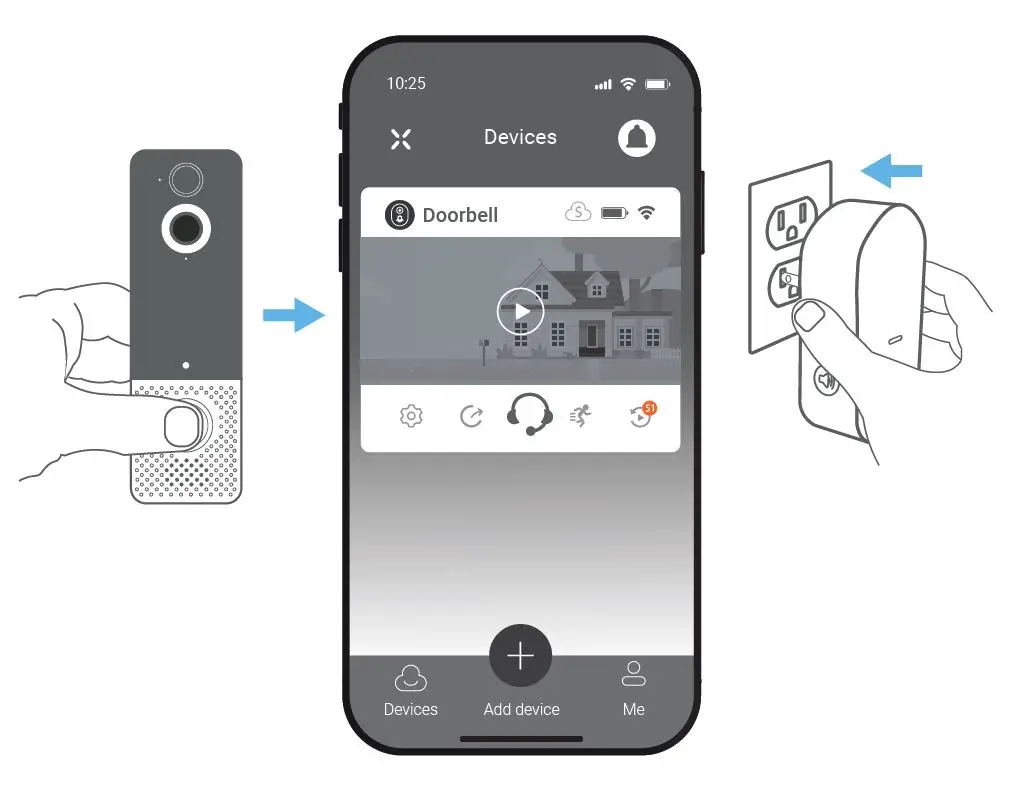 10:25

Devices

Doorbell

51

Devices

Add device

Me