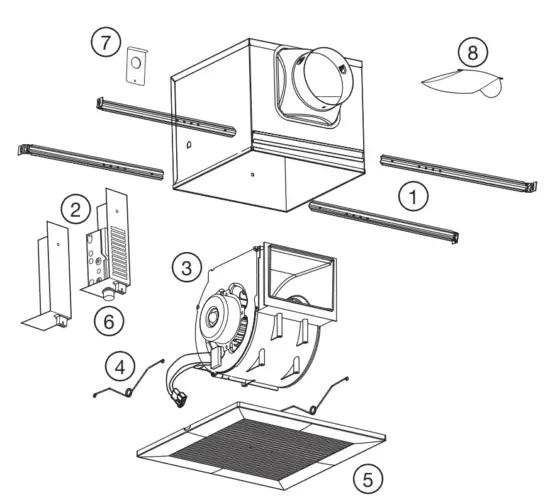 7
8
1
2
3
6
4
5