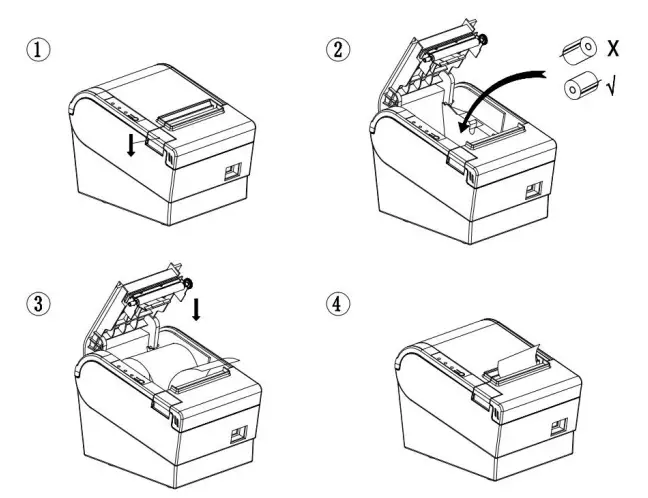 ①

②

X

√

③

④