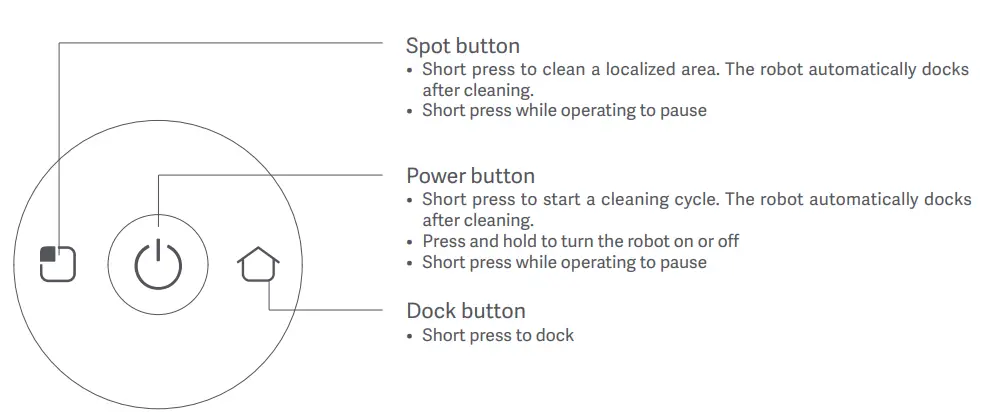 Spot button
• Short press to clean a localized area. The robot automatically docks after cleaning.
• Short press while operating to pause

Power button
• Short press to start a cleaning cycle. The robot automatically docks after cleaning.
• Press and hold to turn the robot on or off
• Short press while operating to pause

Dock button
• Short press to dock