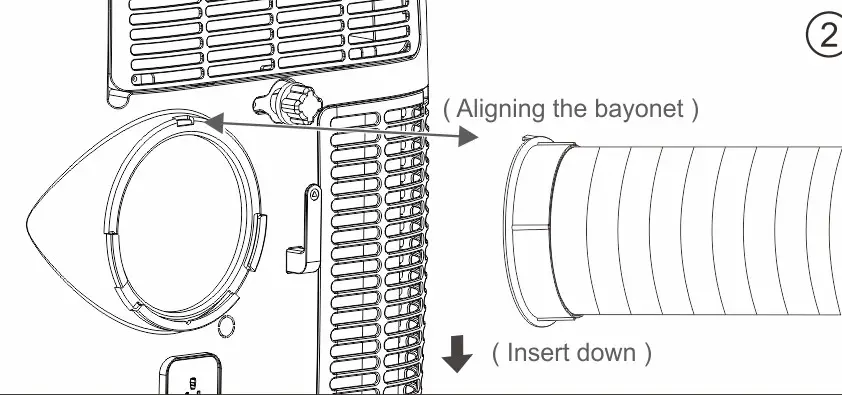 ②

( Aligning the bayonet )

( Insert down )