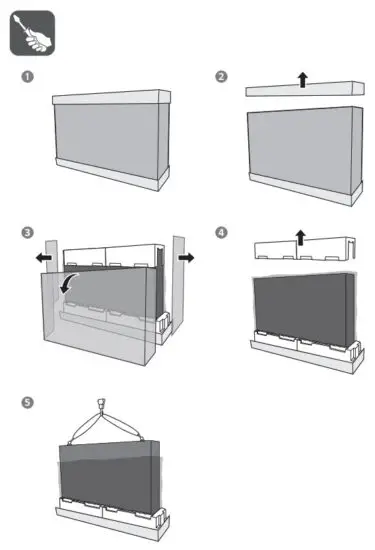 1

2

3

4

5