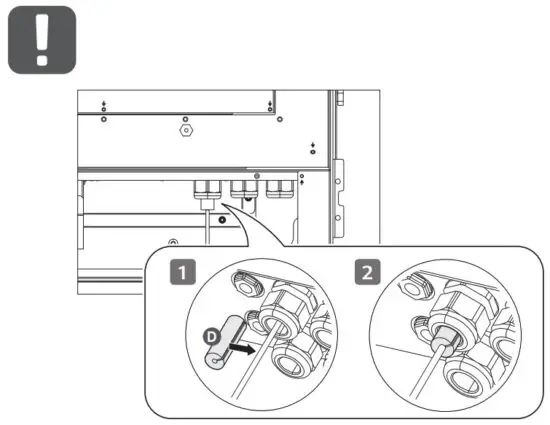 !

1

D

2