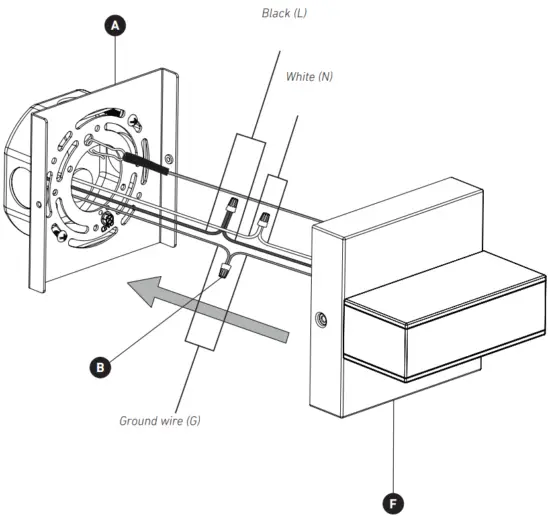 Black (L)

A

White (N)

B

Ground wire (G)

F