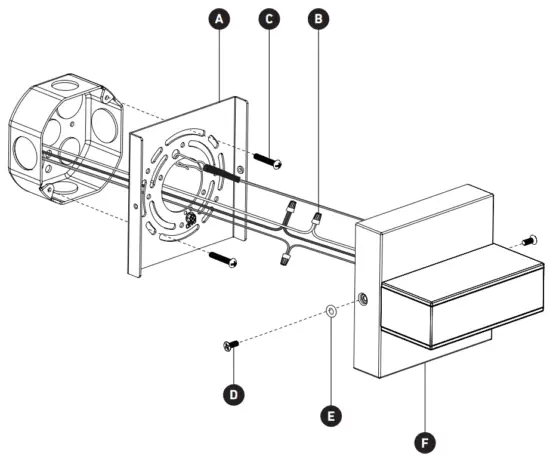 A
C
B
D
E
F