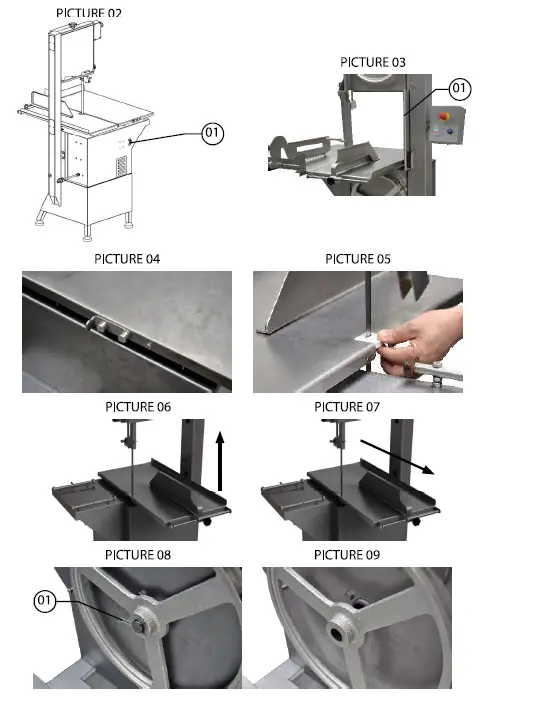 PICTURE 02

01

PICTURE 03

01

PICTURE 04

PICTURE 05

PICTURE 06

PICTURE 07

PICTURE 08

01

PICTURE 09