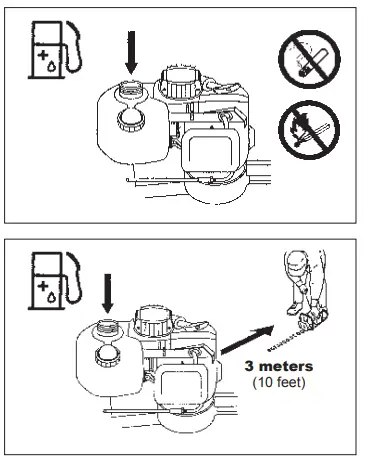 3 meters
(10 feet)