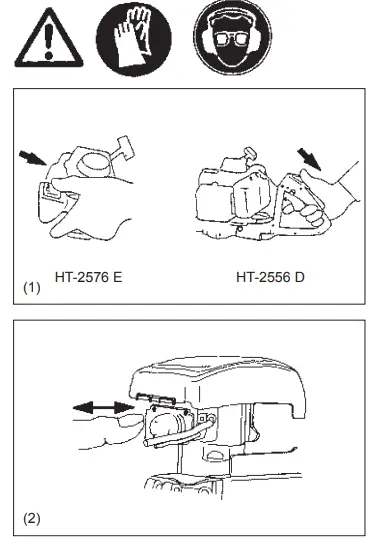 HT-2576 E

HT-2556 D

(1)

(2)