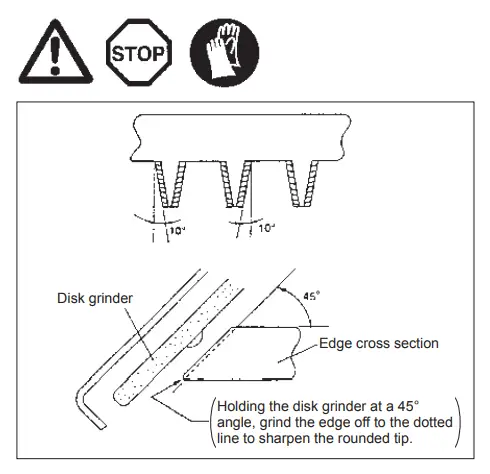 STOP

10°

10°

Disk grinder

45°

Edge cross section

Holding the disk grinder at a 45° angle, grind the edge off to the dotted line to sharpen the rounded tip.