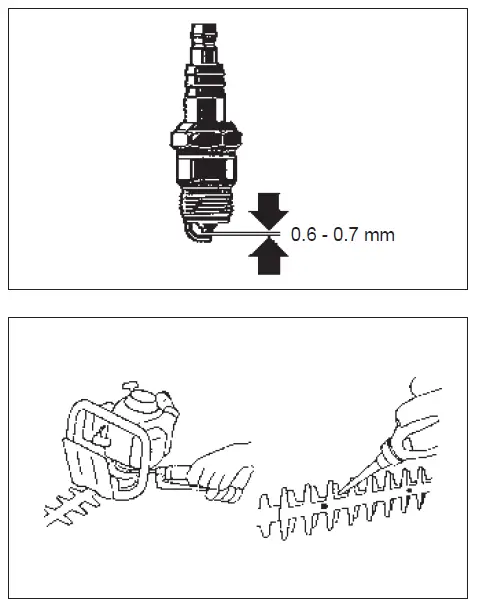 0.6 - 0.7 mm