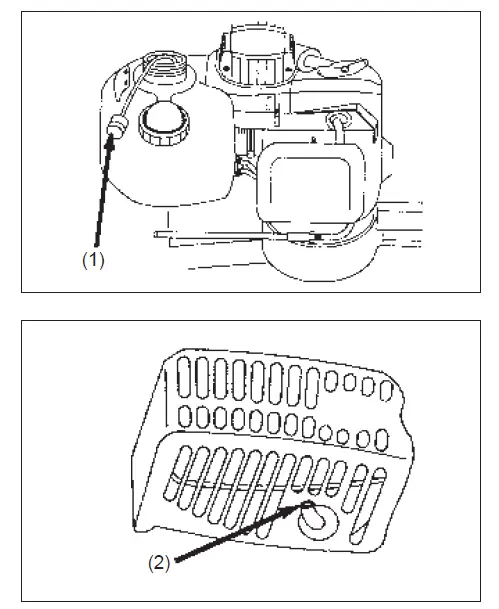 (1)

(2)