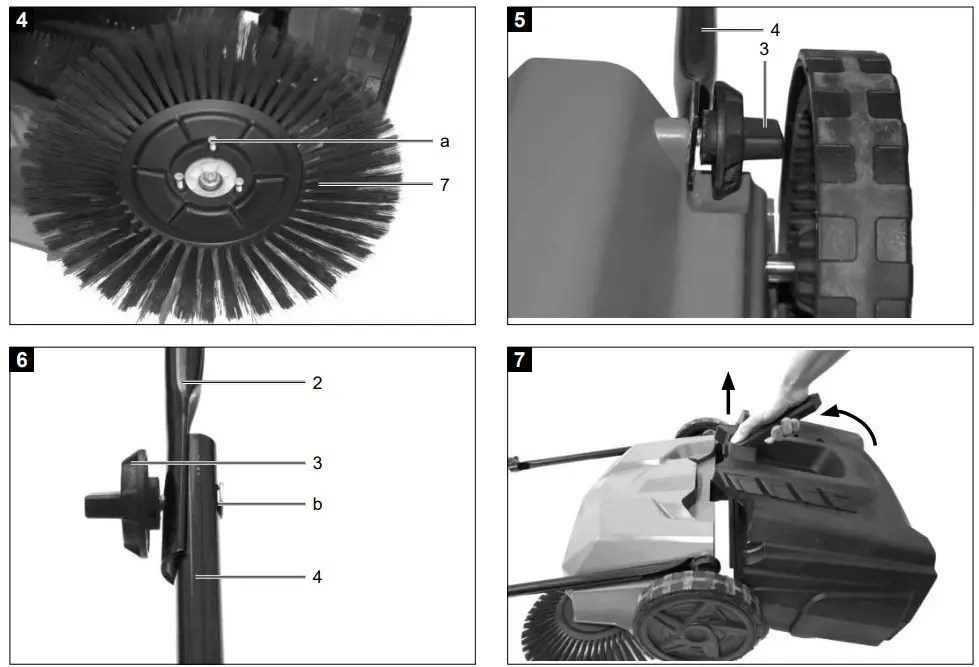 4
a
7

5
4
3

6
2
3
b
4

7