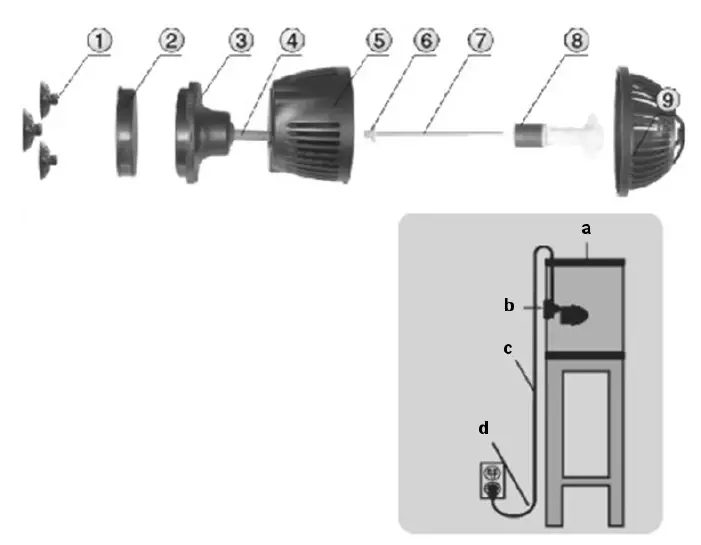 1
2
3
4
5
6
7
8
9

a
b
c
d