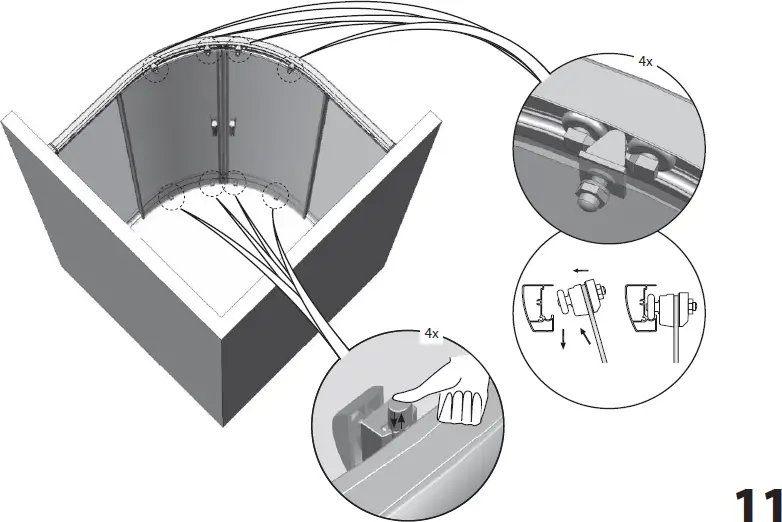 4x

4x

11