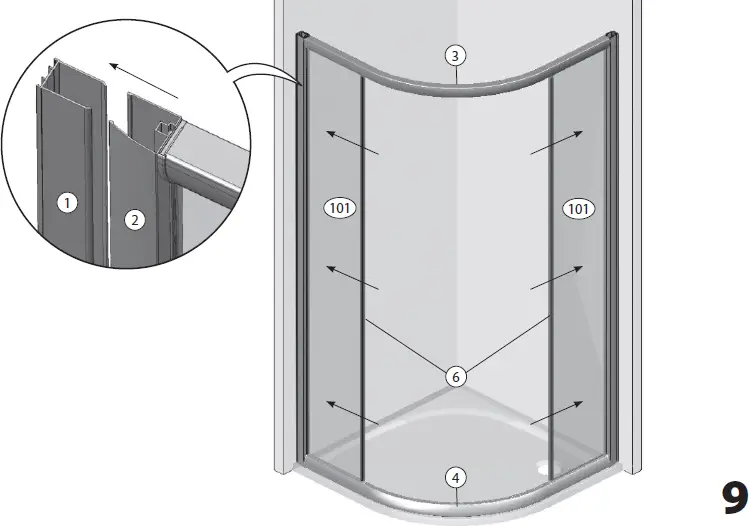 1
2
3
101
101
6
4
9