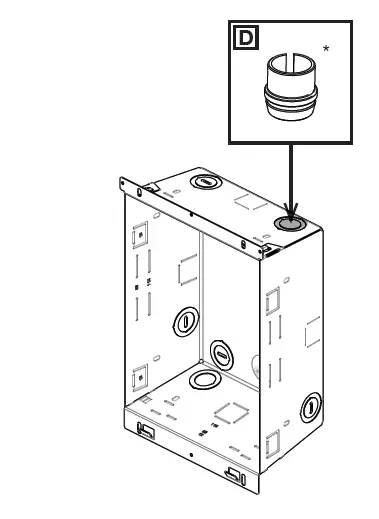 D
*