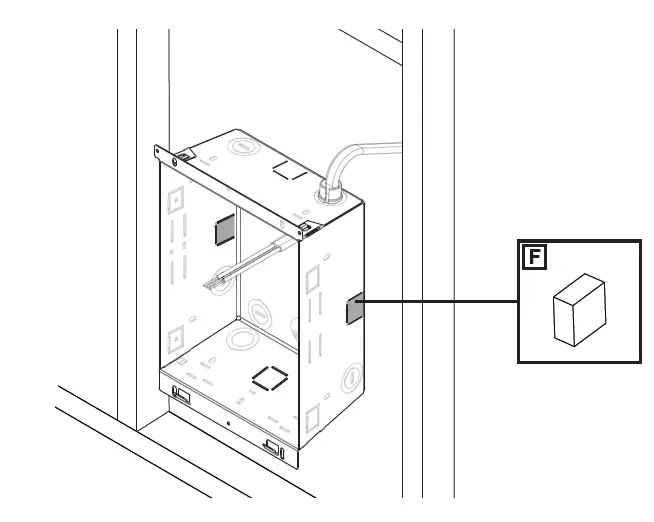 F